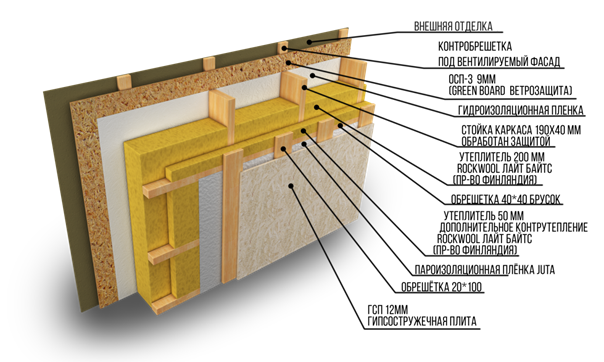 ВНЕШНЯЯ ОТДЕЛКА

КОНТРОБРЕШЕТКА
ПОД ВЕНТИЛИРУЕМЫЙ ФАСАД

ОСП-3 9ММ
(GREEN BOARD ВЕТРОЗАЩИТА)

ГИДРОИЗОЛЯЦИОННАЯ ПЛЕНКА

СТОЙКА КАРКАСА 190Х40 ММ
ОБРАБОТАН ЗАЩИТОЙ

УТЕПЛИТЕЛЬ 200 ММ
ROCKWOOL ЛАЙТ БАЙТС
(ПР-ВО ФИНЛЯНДИЯ)

ОБРЕШЕТКА 40*40 БРУСОК

УТЕПЛИТЕЛЬ 50 ММ
ДОПОЛНИТЕЛЬНОЕ КОНТРУТЕПЛЕНИЕ
ROCKWOOL ЛАЙТ БАЙТС
(ПР-ВО ФИНЛЯНДИЯ)

ПАРОИЗОЛЯЦИОННАЯ ПЛЁНКА JUTA

ОБРЕШЁТКА 20*100

ГСП 12ММ
ГИПСОСТРУЖЕЧНАЯ ПЛИТА